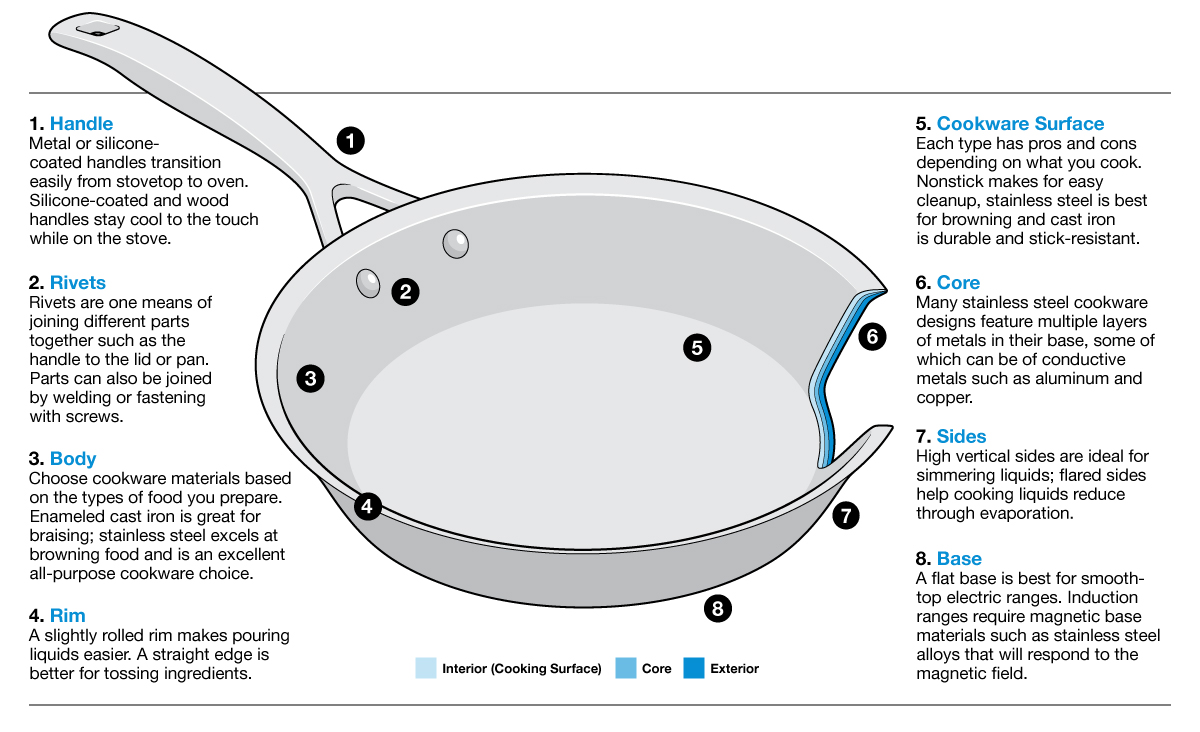 1. Handle
Metal or silicone-coated handles transition easily from stovetop to oven. Silicone-coated and wood handles stay cool to the touch while on the stove.

2. Rivets
Rivets are one means of joining different parts together such as the handle to the lid or pan. Parts can also be joined by welding or fastening with screws.

3. Body
Choose cookware materials based on the types of food you prepare. Enameled cast iron is great for braising; stainless steel excels at browning food and is an excellent all-purpose cookware choice.

4. Rim
A slightly rolled rim makes pouring liquids easier. A straight edge is better for tossing ingredients.

1

2

3

4

5

6

7

8

Interior (Cooking Surface) Core Exterior

5. Cookware Surface
Each type has pros and cons depending on what you cook. Nonstick makes for easy cleanup, stainless steel is best for browning and cast iron is durable and stick-resistant.

6. Core
Many stainless steel cookware designs feature multiple layers of metals in their base, some of which can be of conductive metals such as aluminum and copper.

7. Sides
High vertical sides are ideal for simmering liquids; flared sides help cooking liquids reduce through evaporation.

8. Base
A flat base is best for smooth-top electric ranges. Induction ranges require magnetic base materials such as stainless steel alloys that will respond to the magnetic field.